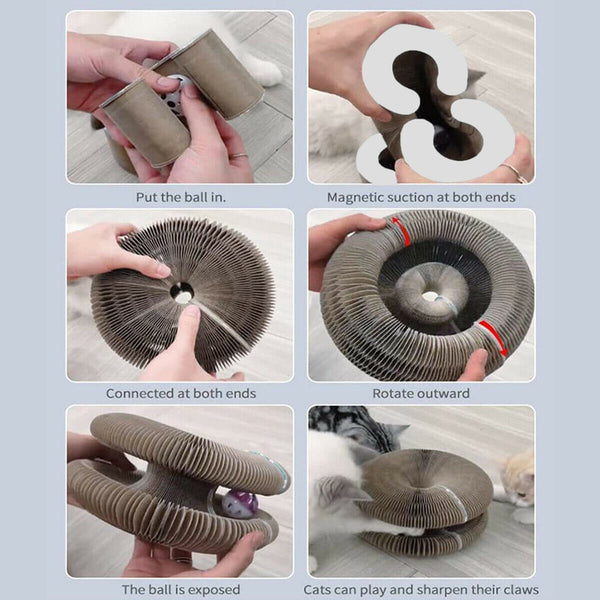 Put the ball in.

Magnetic suction at both ends

Connected at both ends

Rotate outward

The ball is exposed

Cats can play and sharpen their claws