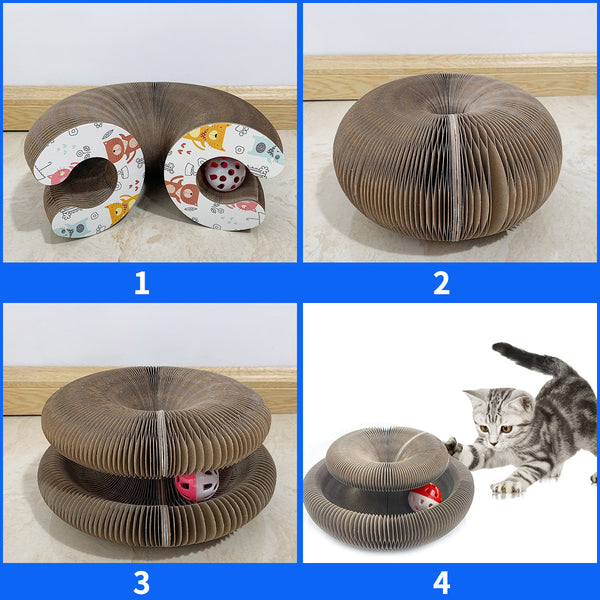 1

2

3

4