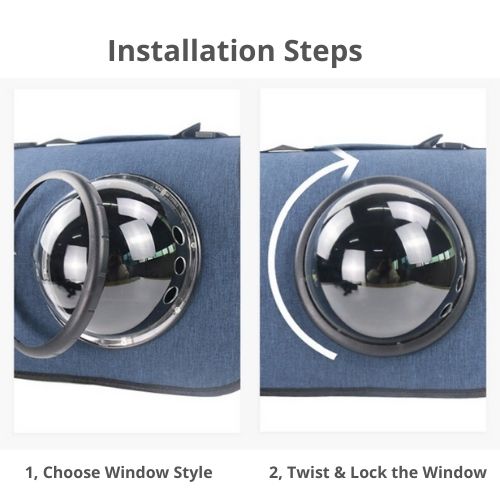 Installation Steps

1, Choose Window Style

2, Twist & Lock the Window