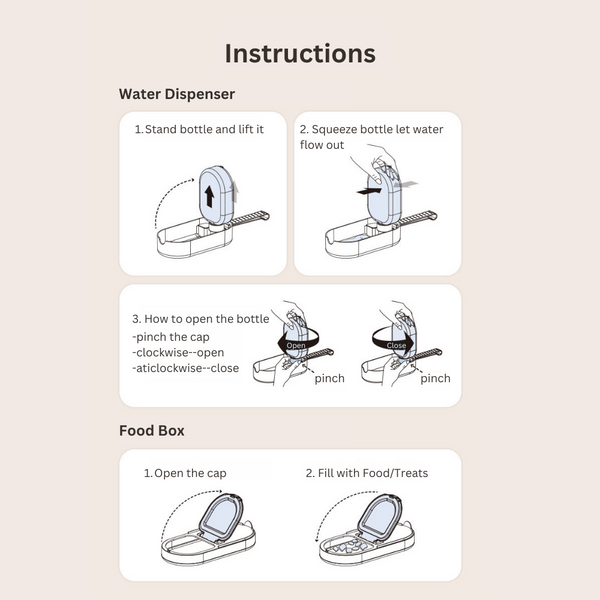 Instructions

Water Dispenser

1. Stand bottle and lift it

2. Squeeze bottle let water flow out

3. How to open the bottle
-pinch the cap
-clockwise--open
-aticlockwise--close

Open
pinch

Close
pinch

Food Box

1. Open the cap

2. Fill with Food/Treats